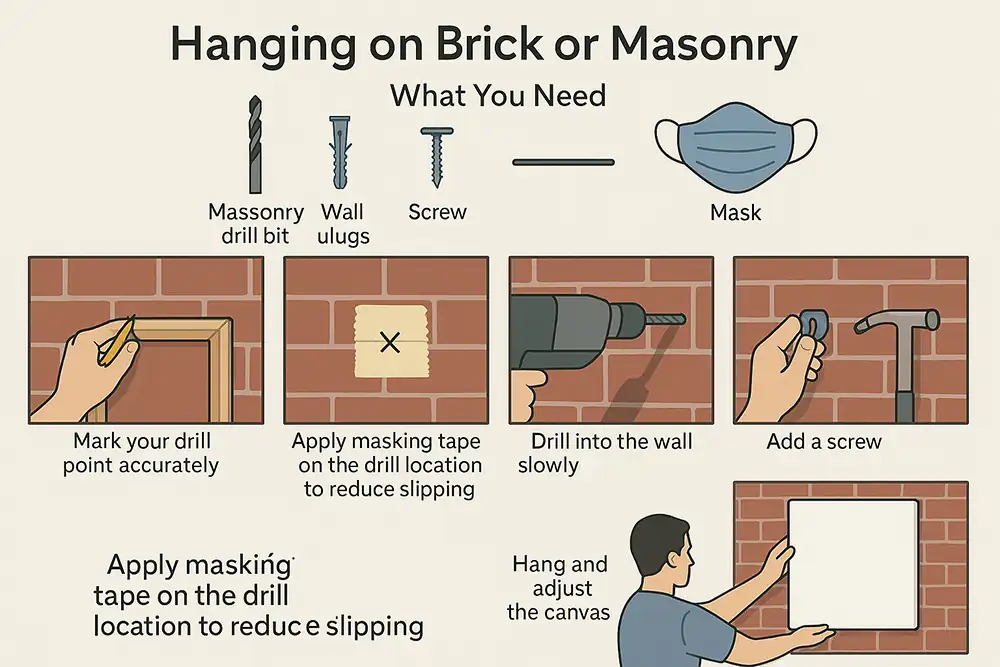 Hanging on Brick or Masonry

What You Need

Massonry drill bit

Wall ulugs

Screw

Mask

Mark your drill point accurately

Apply masking tape on the drill location to reduce slipping

Drill into the wall slowly

Add a screw

Apply masking tape on the drill location to reduc e slipping

Hang and adjust the canvas